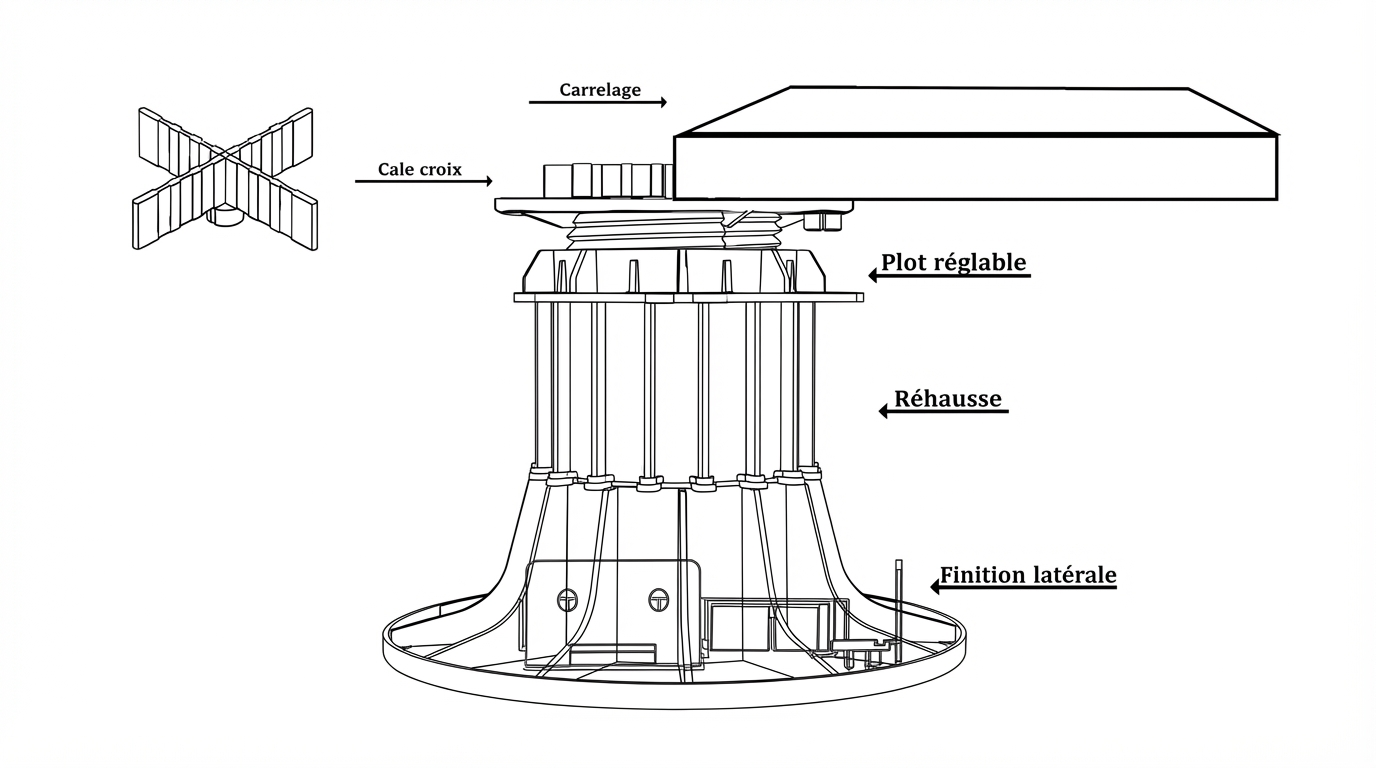 Carrelage

Cale croix

Plot réglable

Réhausse

Finition latérale